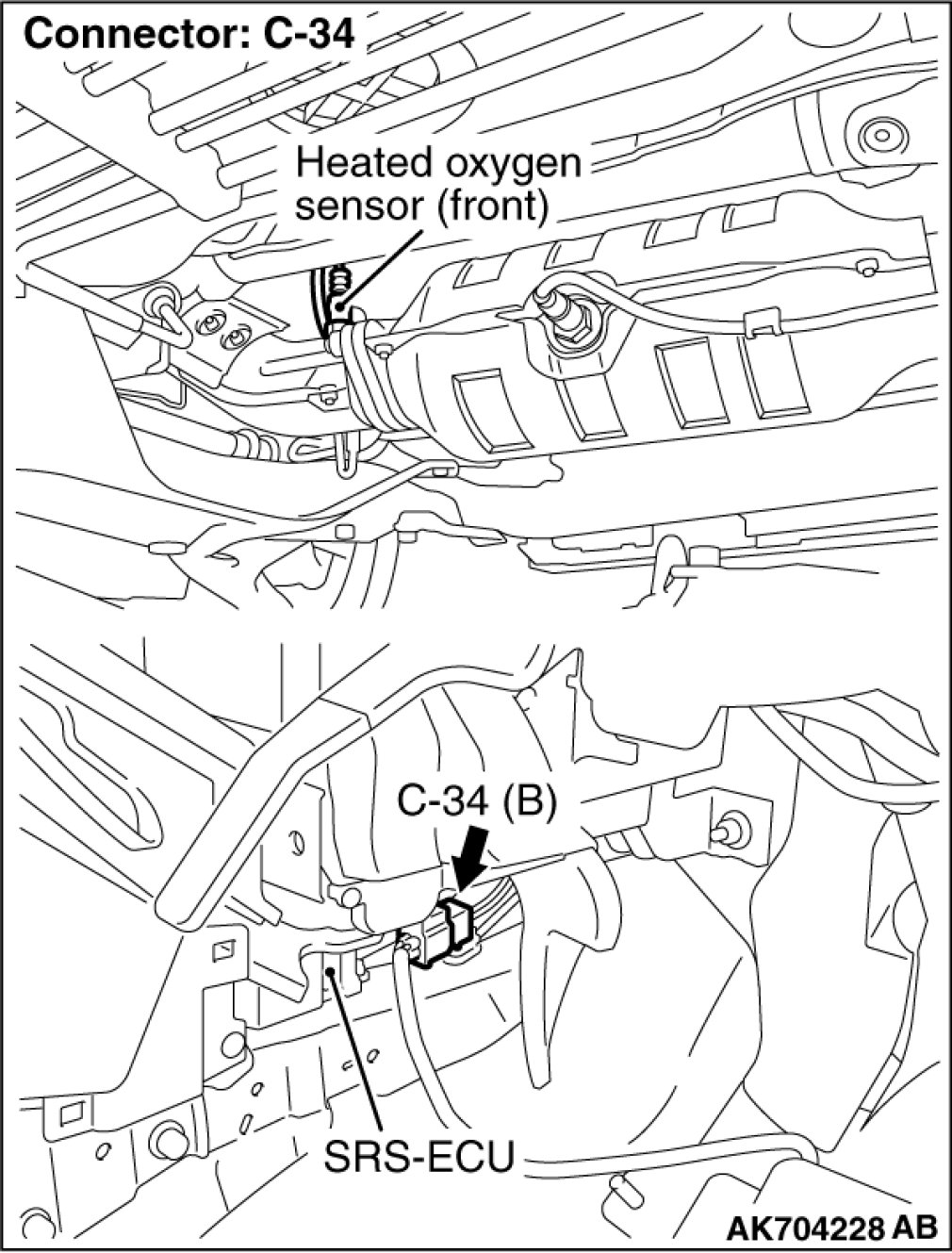 Connector: C-34

Heated oxygen sensor (front)

C-34 (B)

SRS-ECU

AK704228 AB