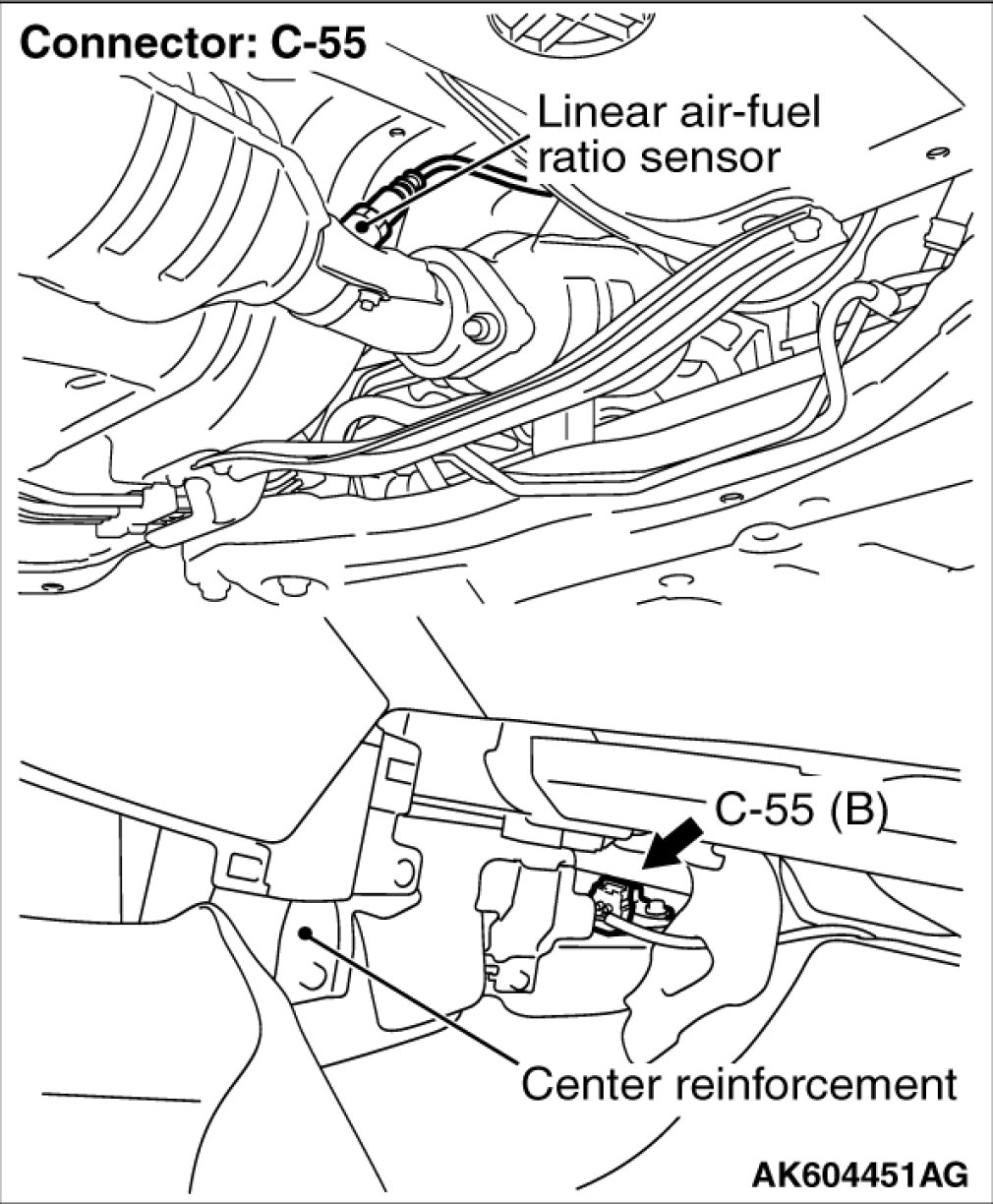 Connector: C-55

Linear air-fuel ratio sensor

C-55 (B)

Center reinforcement

AK604451AG