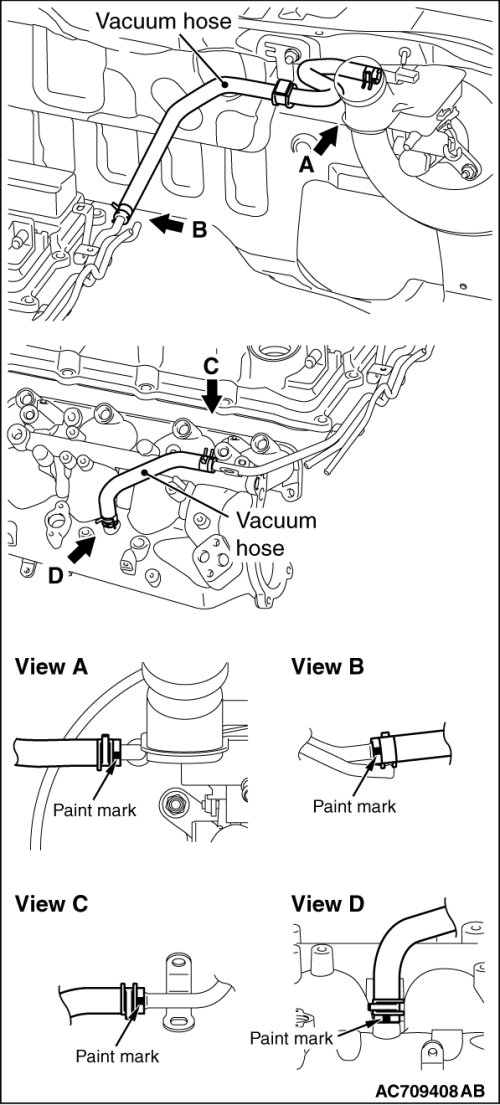 Vacuum hose

A

B

C

Vacuum hose

D

View A

Paint mark

View B

Paint mark

View C

Paint mark

View D

Paint mark

AC709408 AB