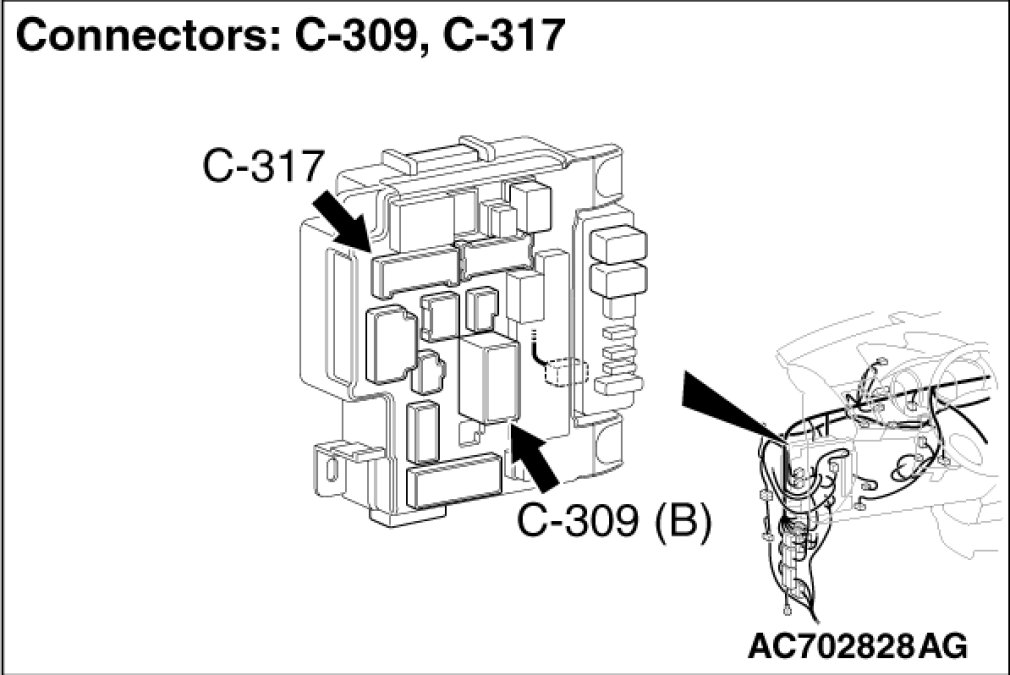 Connectors: C-309, C-317

C-317

C-309 (B)

AC702828AG