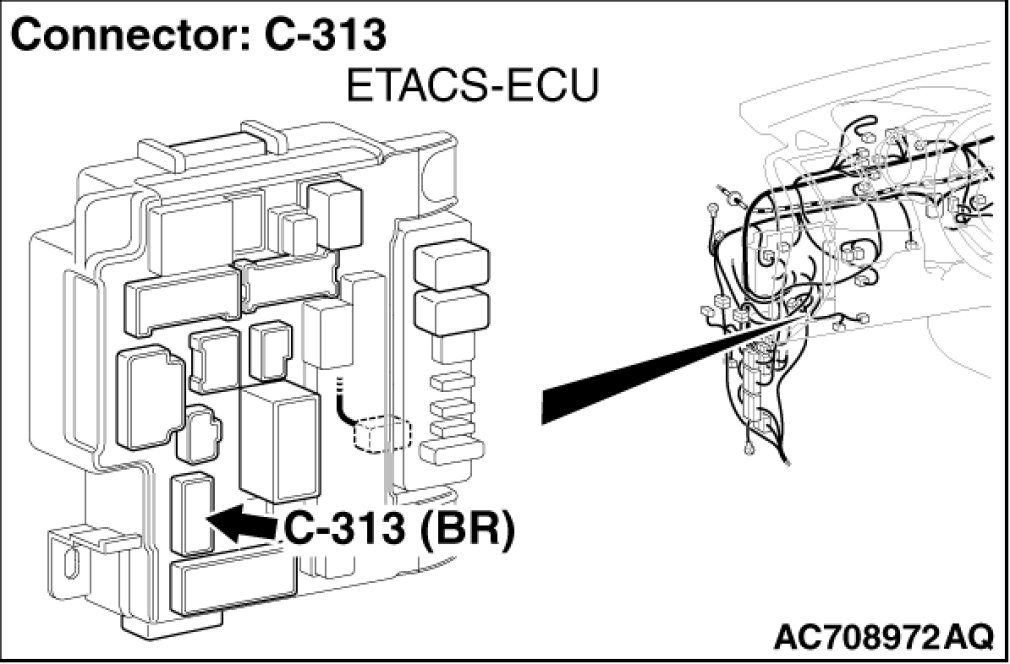 Connector: C-313

ETACS-ECU

C-313 (BR)

AC708972AQ