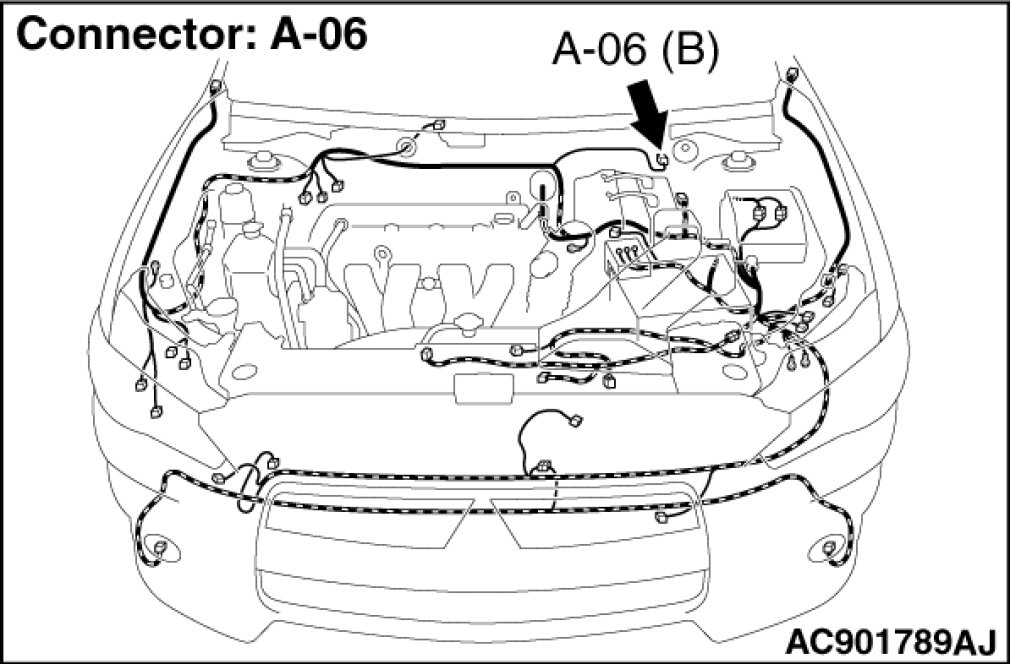 Connector: A-06

A-06 (B)

AC901789AJ