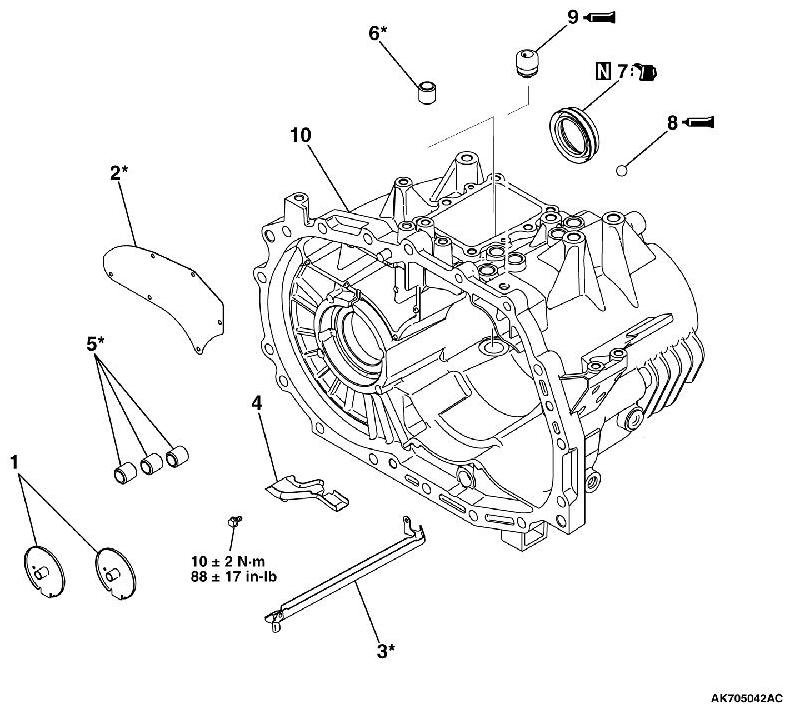 9
6*
N 7
8
10
2*
5*
4
1
10 ± 2 N·m
88 ± 17 in-lb
3*
AK705042AC