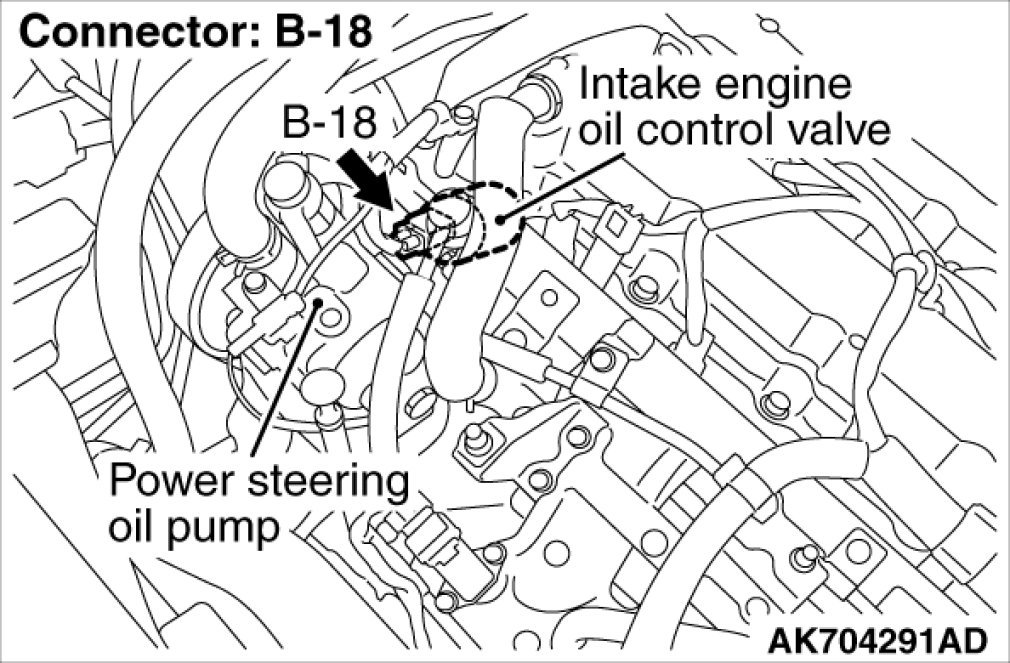 Connector: B-18

B-18

Intake engine oil control valve

Power steering oil pump

AK704291AD