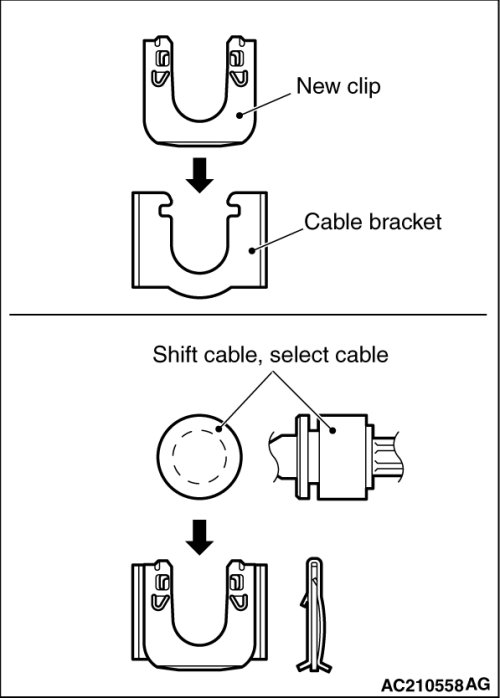 New clip

Cable bracket

Shift cable, select cable

AC210558AG