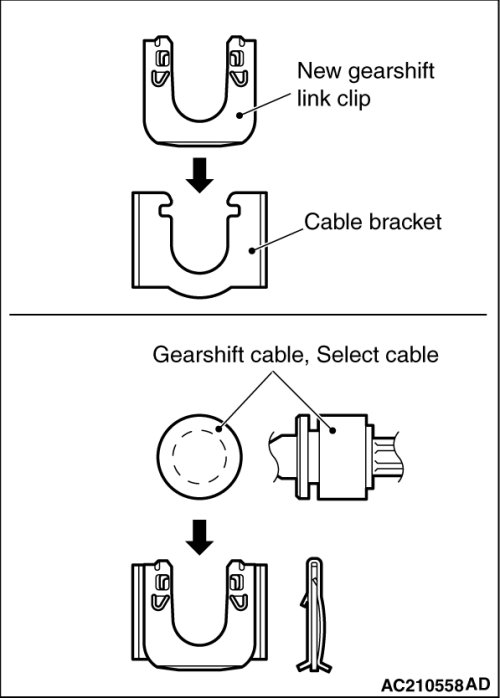 New gearshift link clip

Cable bracket

Gearshift cable, Select cable

AC210558AD