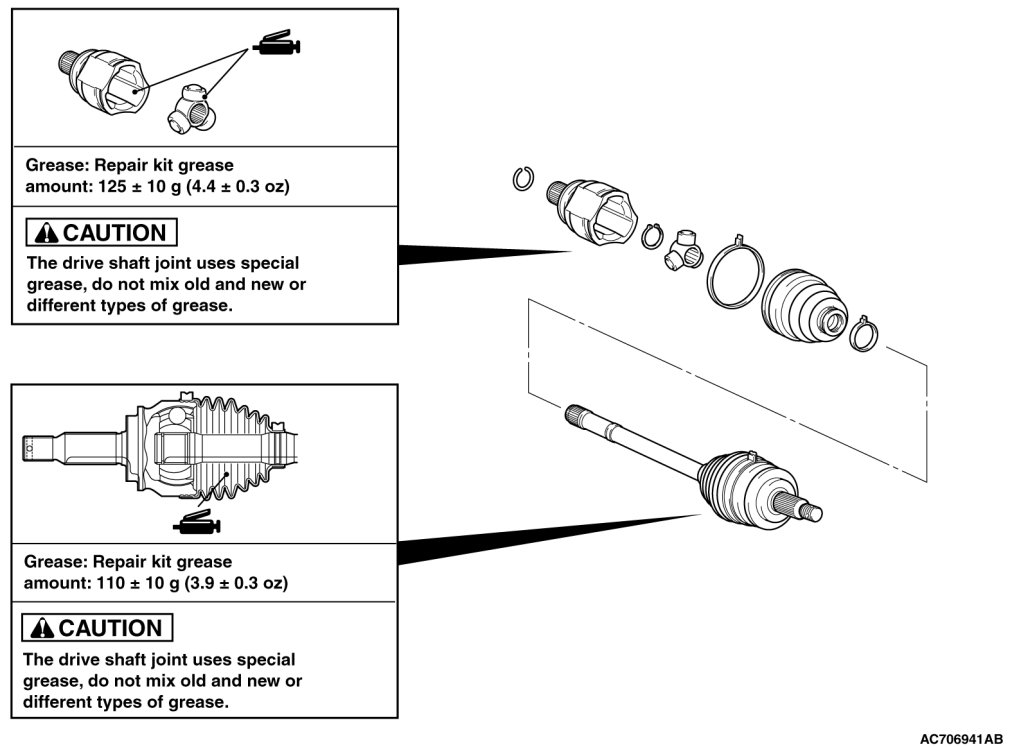 Grease: Repair kit grease amount: 125 ± 10 g (4.4 ± 0.3 oz)

CAUTION

The drive shaft joint uses special grease, do not mix old and new or different types of grease.

Grease: Repair kit grease amount: 110 ± 10 g (3.9 ± 0.3 oz)

CAUTION

The drive shaft joint uses special grease, do not mix old and new or different types of grease.

AC706941AB