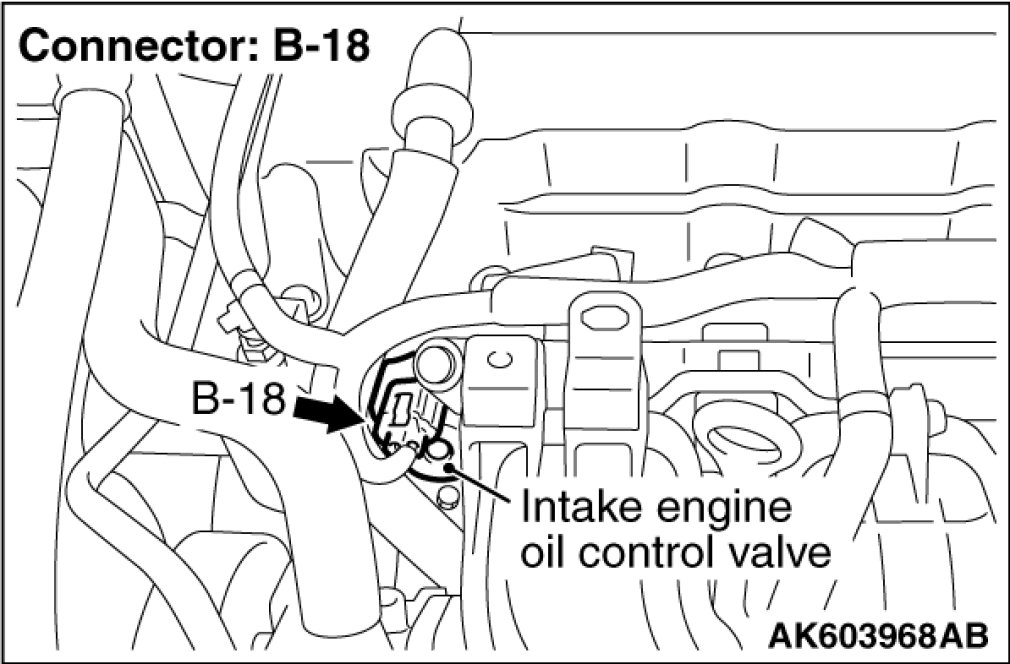 Connector: B-18

B-18

Intake engine oil control valve

AK603968AB