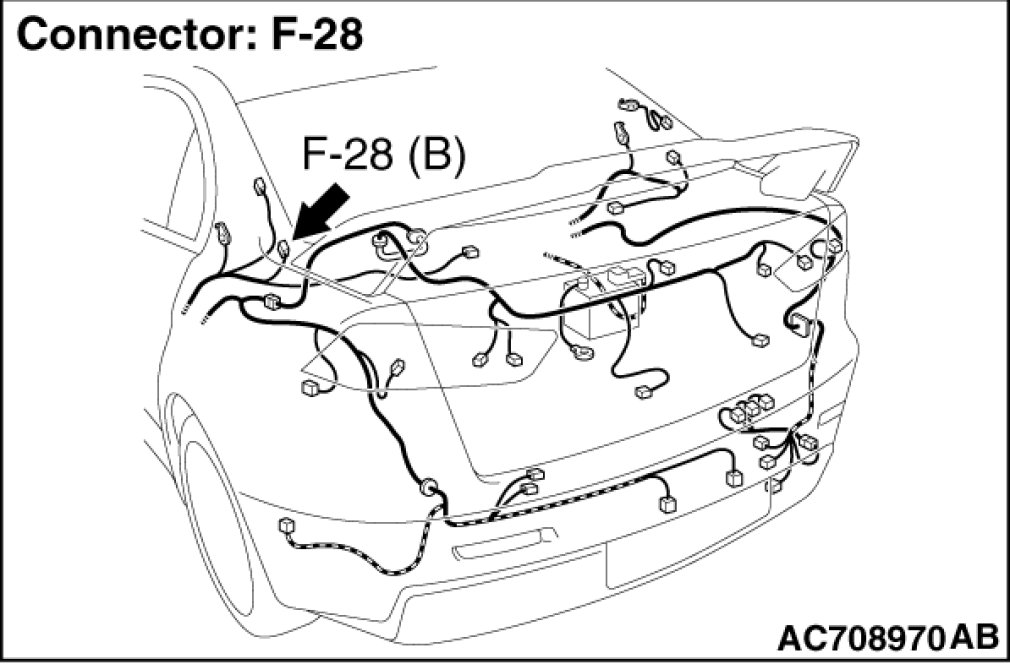 Connector: F-28

F-28 (B)

AC708970AB