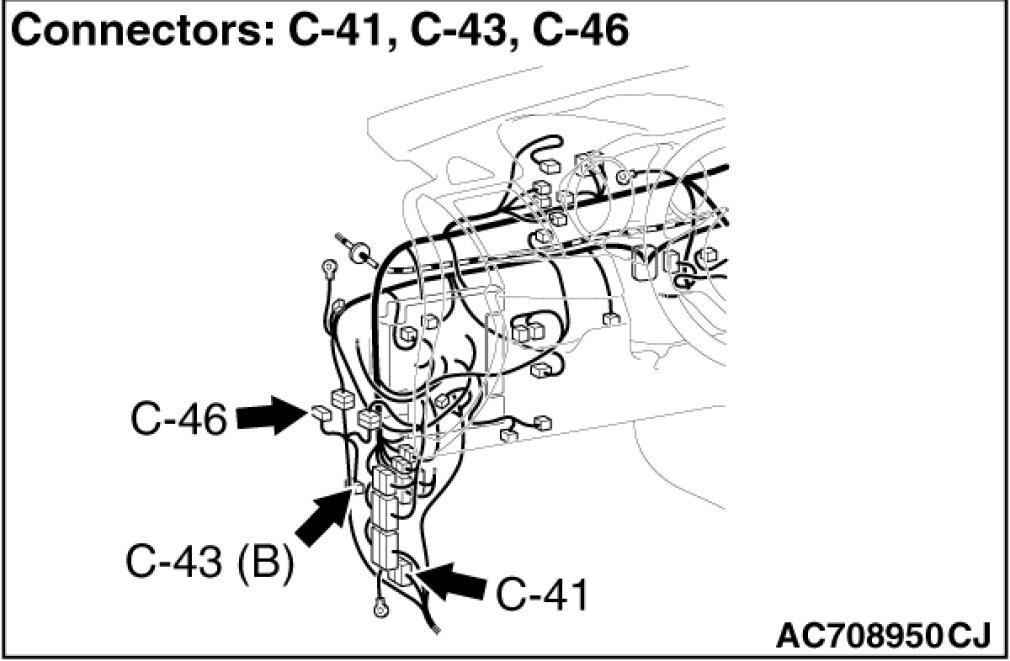 Connectors: C-41, C-43, C-46

C-46

C-43 (B)

C-41

AC708950CJ