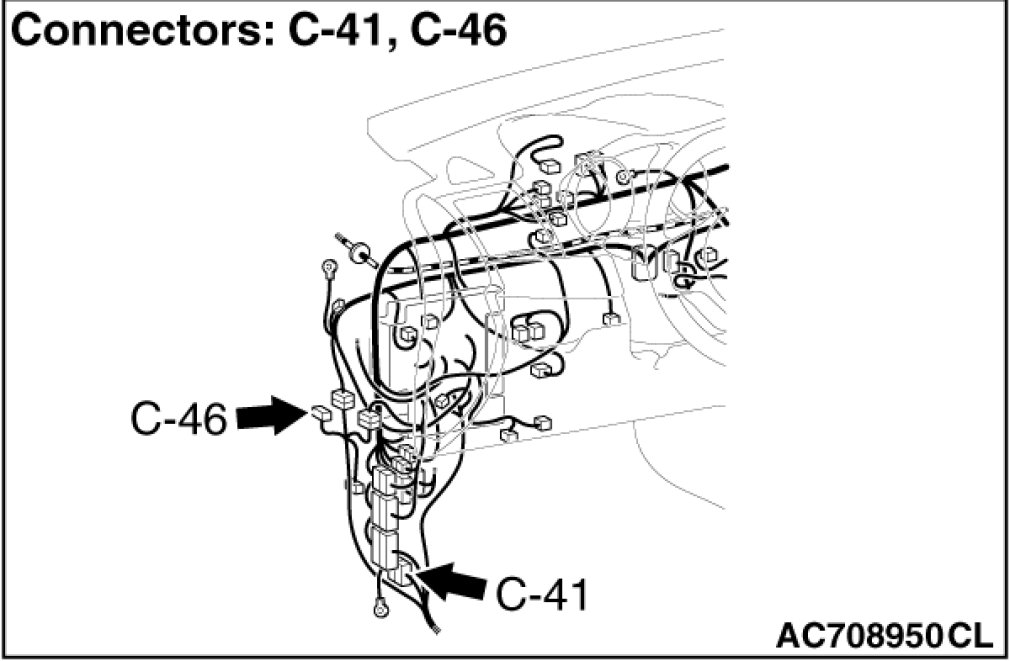 Connectors: C-41, C-46

C-46

C-41

AC708950CL