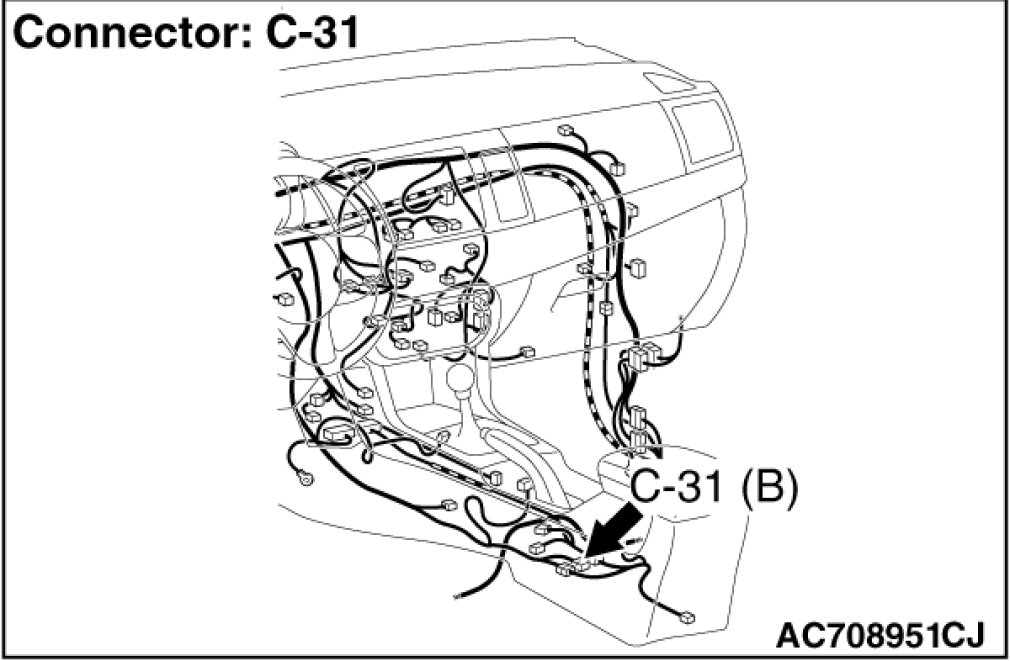 Connector: C-31

C-31 (B)

AC708951CJ