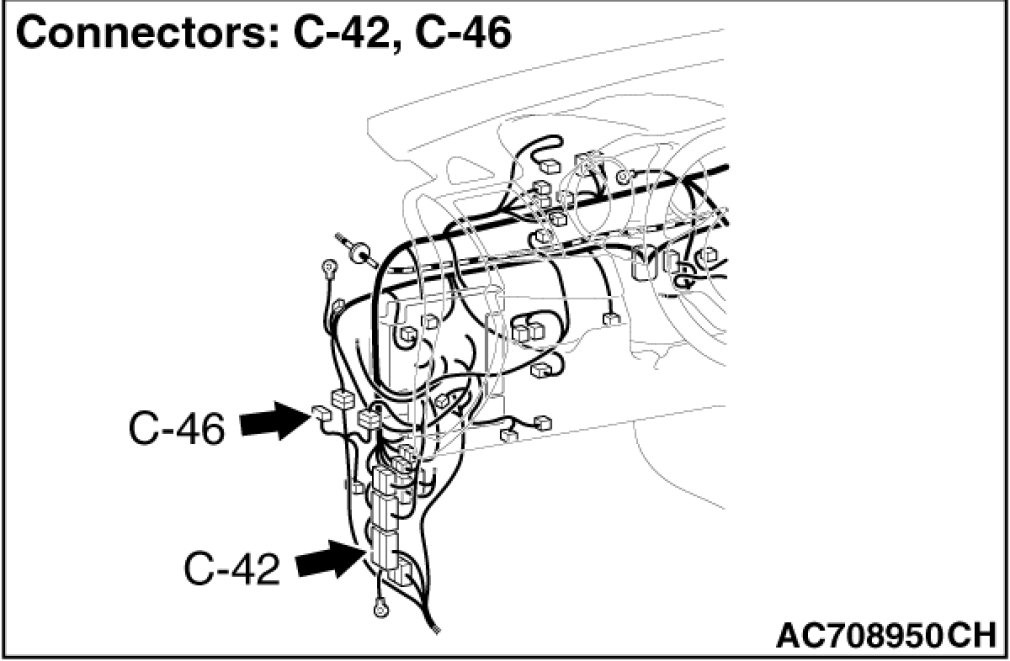 Connectors: C-42, C-46

C-46

C-42

AC708950CH