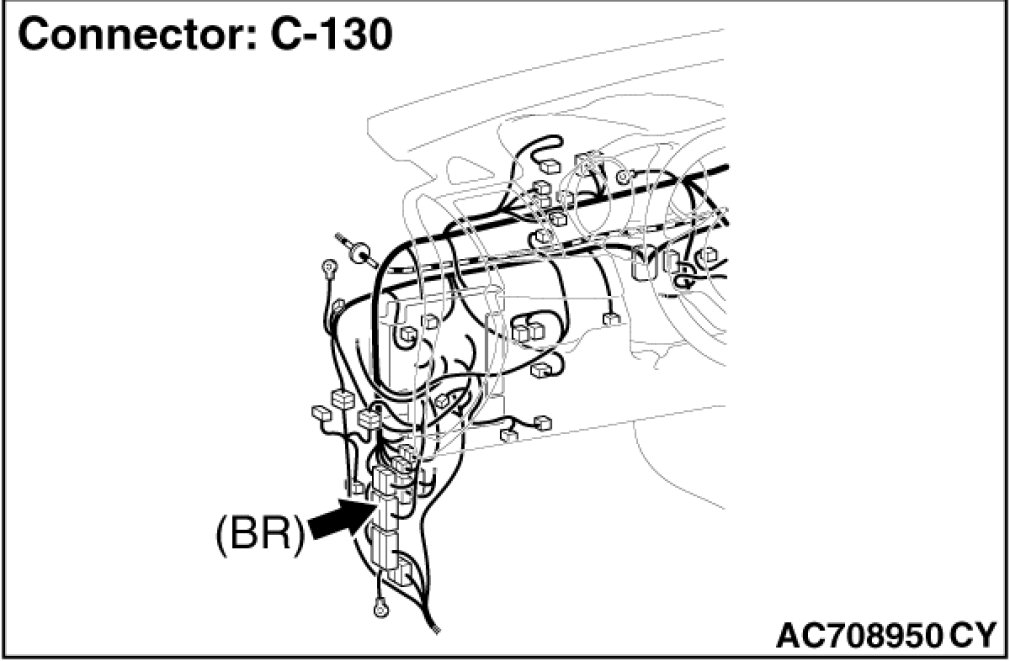 Connector: C-130

(BR)

AC708950 CY