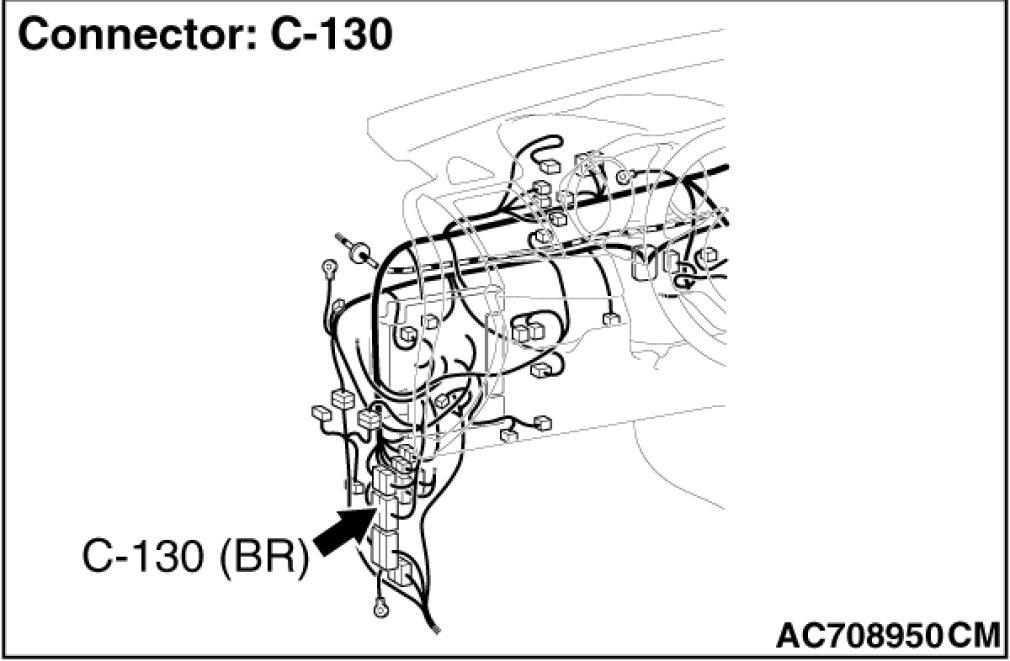 Connector: C-130

C-130 (BR)

AC708950CM