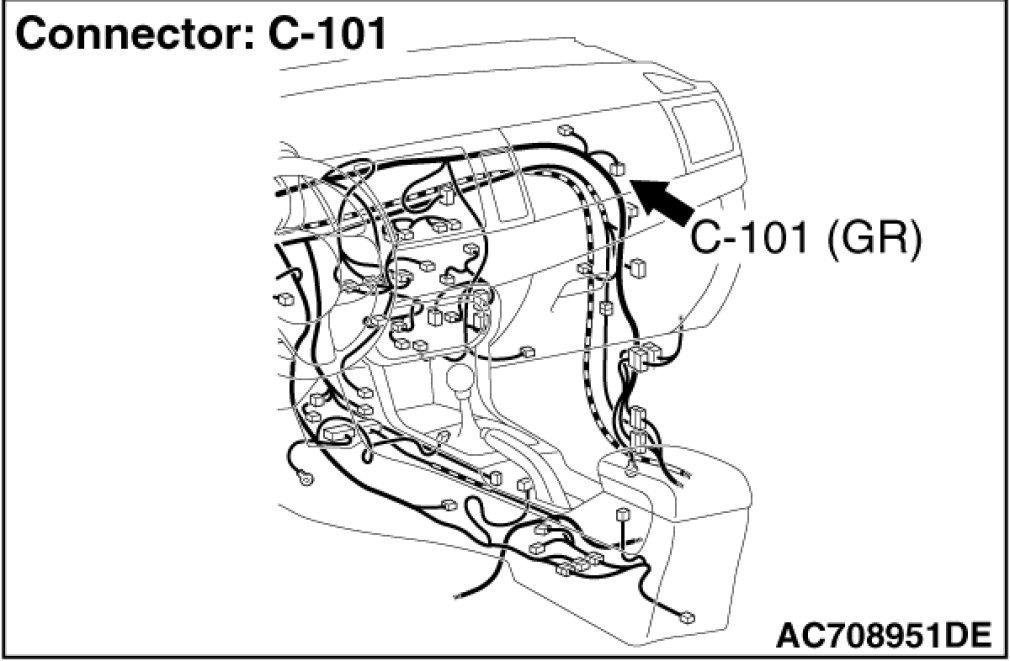 Connector: C-101

C-101 (GR)

AC708951DE