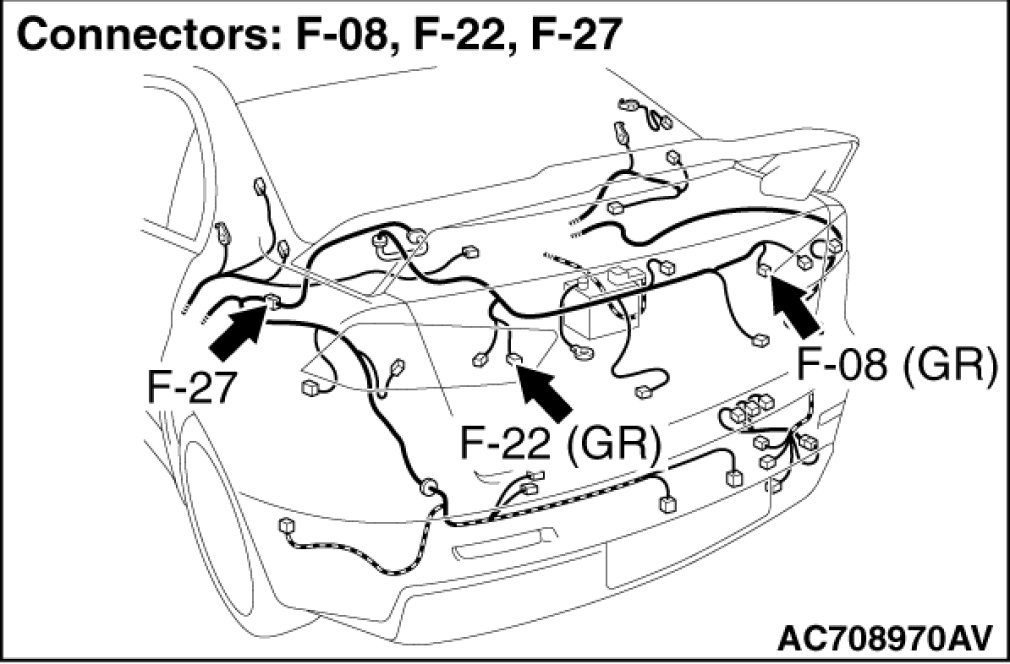 Connectors: F-08, F-22, F-27

F-27

F-22 (GR)

F-08 (GR)

AC708970AV