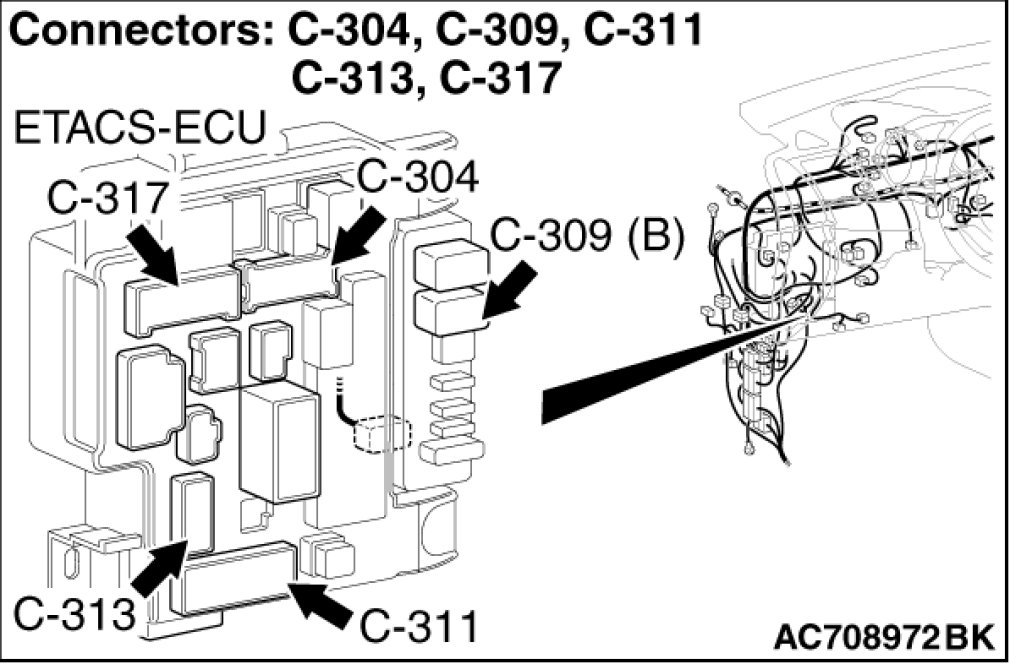 Connectors: C-304, C-309, C-311
C-313, C-317

ETACS-ECU

C-317

C-304

C-309 (B)

C-313

C-311

AC708972BK