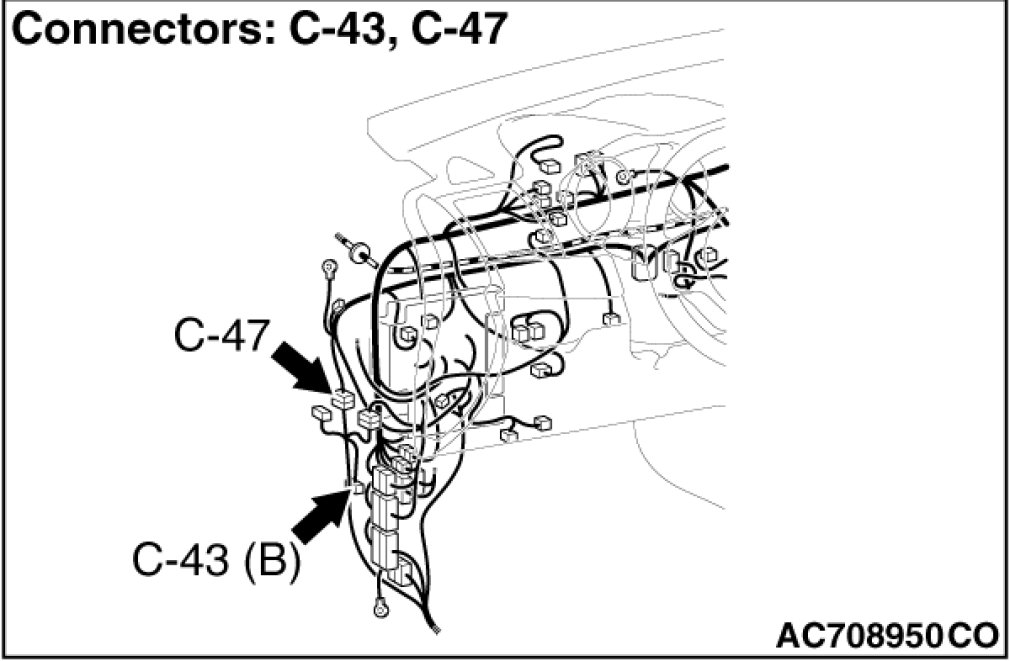 Connectors: C-43, C-47

C-47

C-43 (B)

AC708950CO