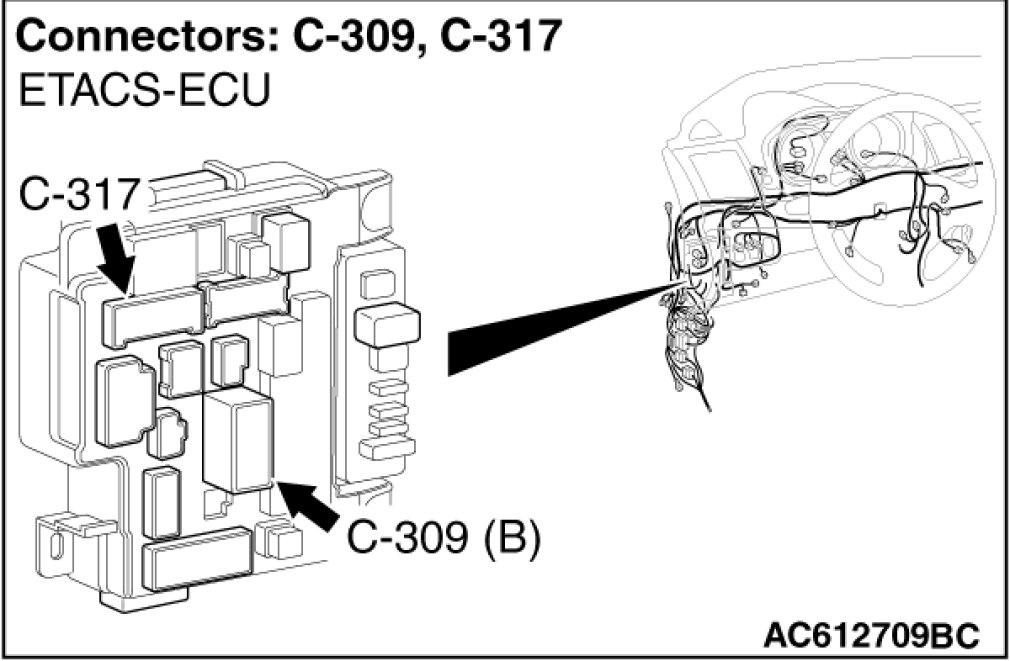 Connectors: C-309, C-317
ETACS-ECU

C-317

C-309 (B)

AC612709BC