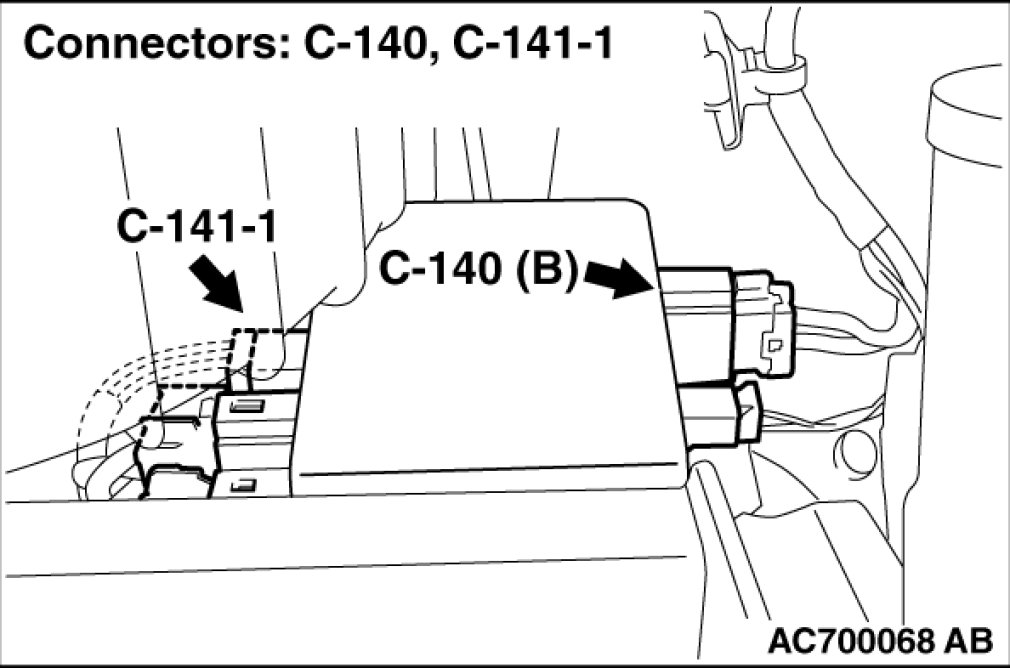 Connectors: C-140, C-141-1

C-141-1

C-140 (B)

AC700068 AB