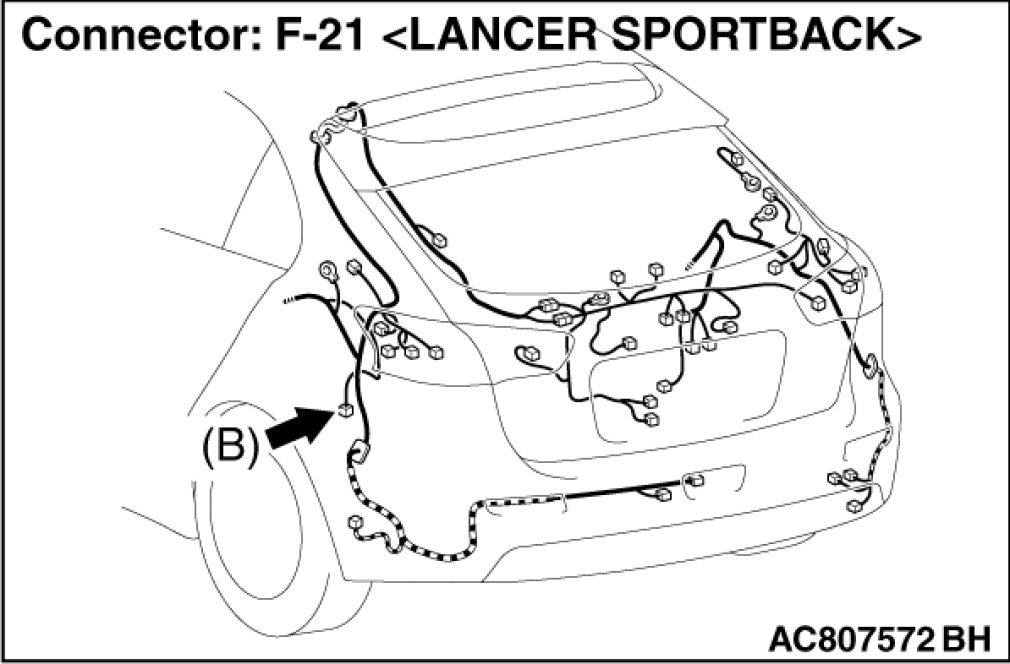 Connector: F-21 <LANCER SPORTBACK>

(B)

AC807572 BH