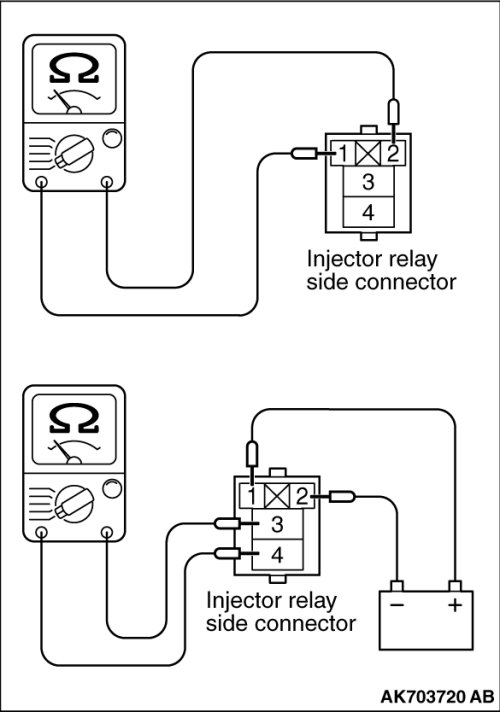 Ω

1 2
3
4

Injector relay side connector

Ω

1 2
3
4

Injector relay side connector

−
+

AK703720 AB