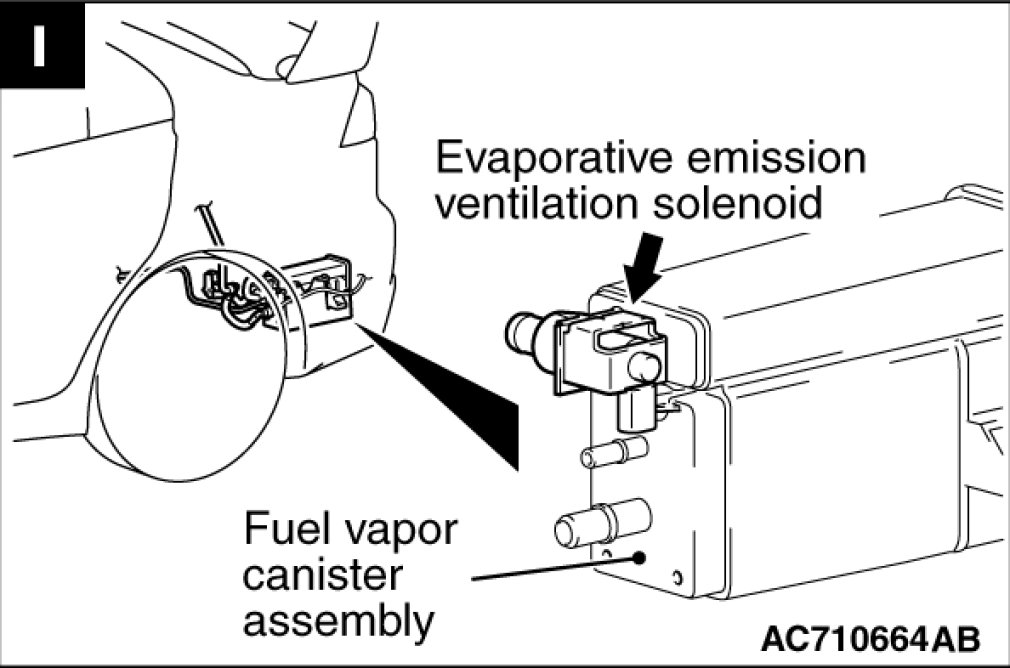 I

Evaporative emission ventilation solenoid

Fuel vapor canister assembly

AC710664AB