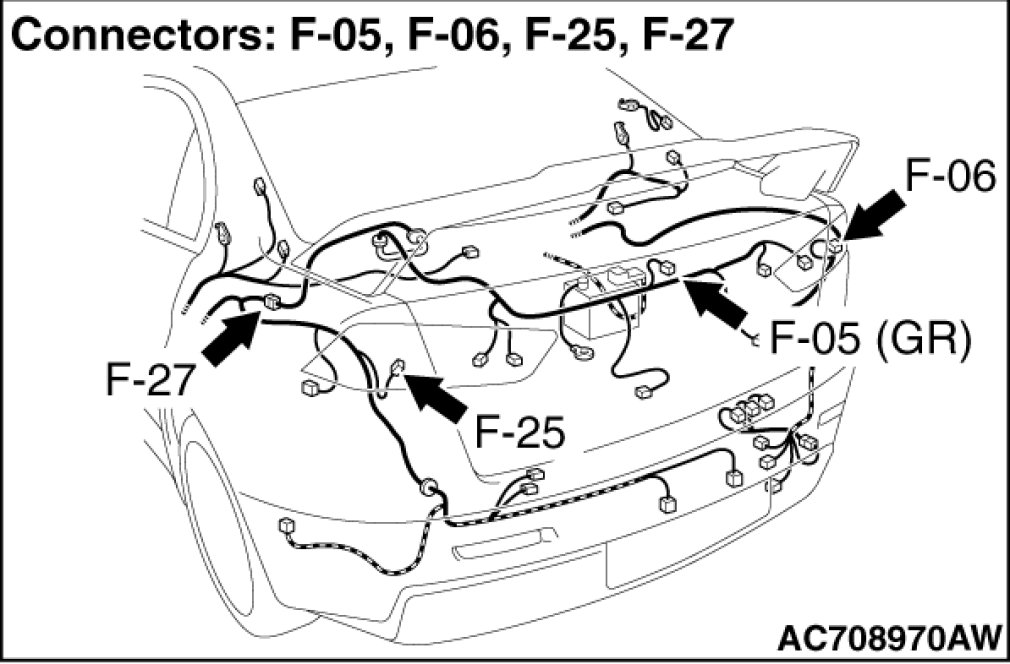 Connectors: F-05, F-06, F-25, F-27

F-06

F-05 (GR)

F-27

F-25

AC708970AW