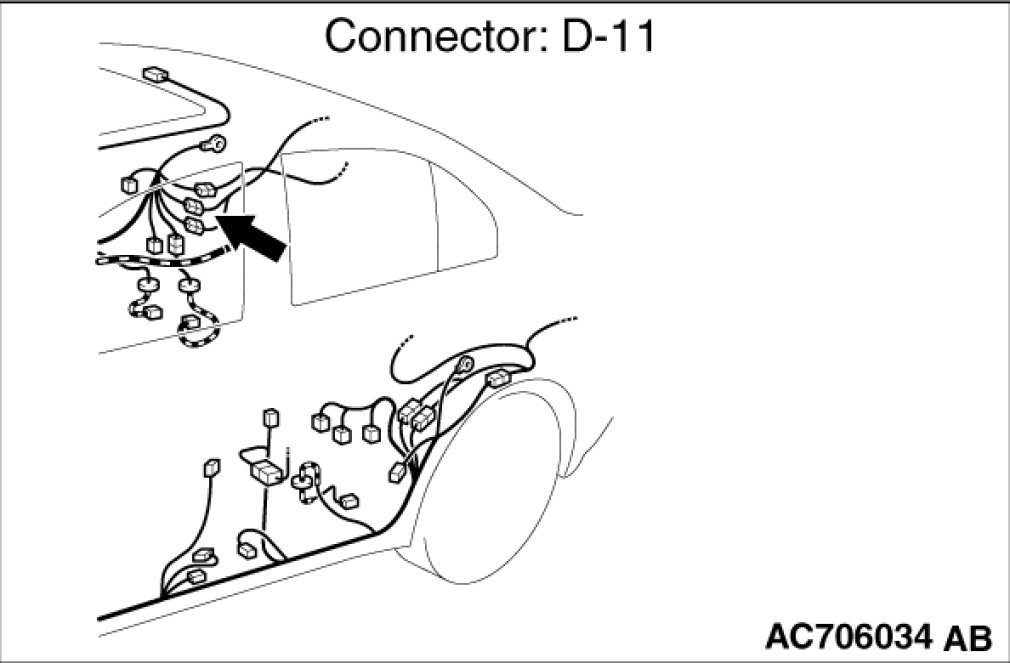 Connector: D-11

AC706034 AB