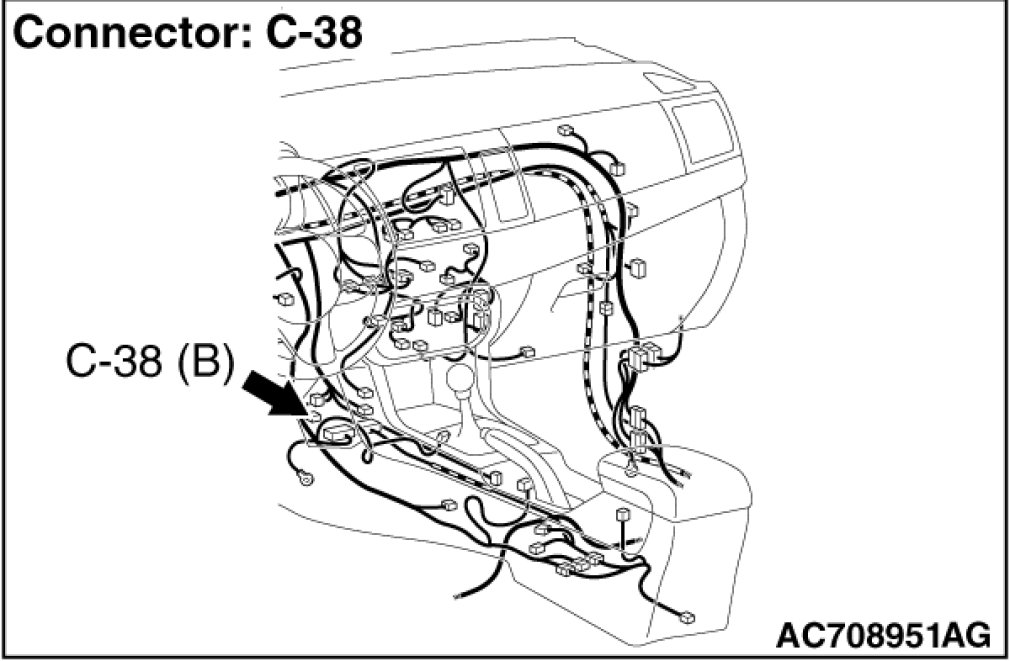 Connector: C-38

C-38 (B)

AC708951AG