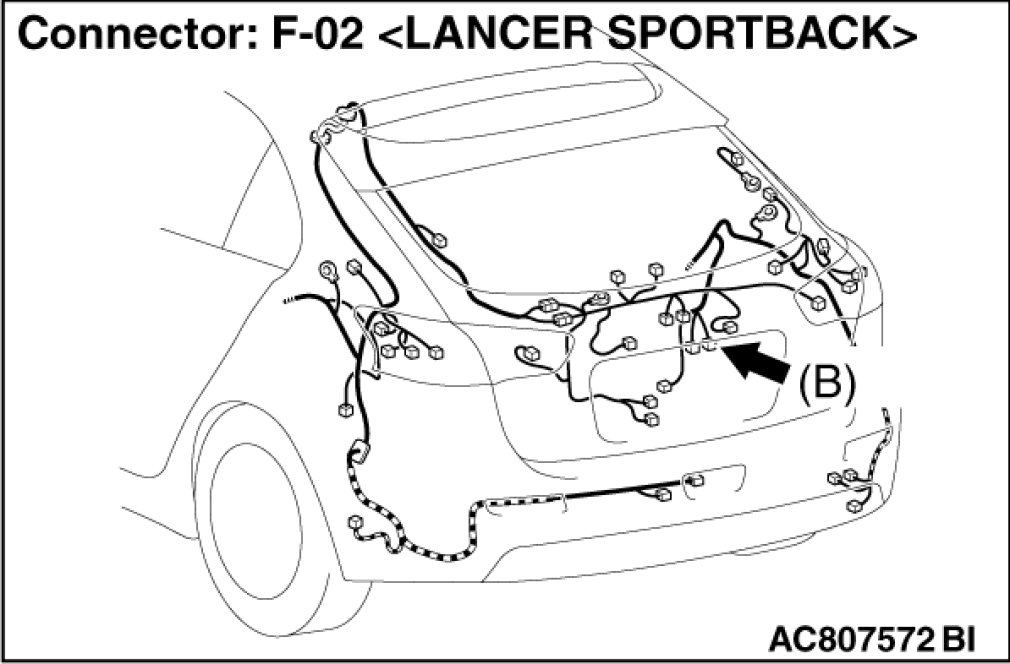 Connector: F-02 <LANCER SPORTBACK>

(B)

AC807572 BI