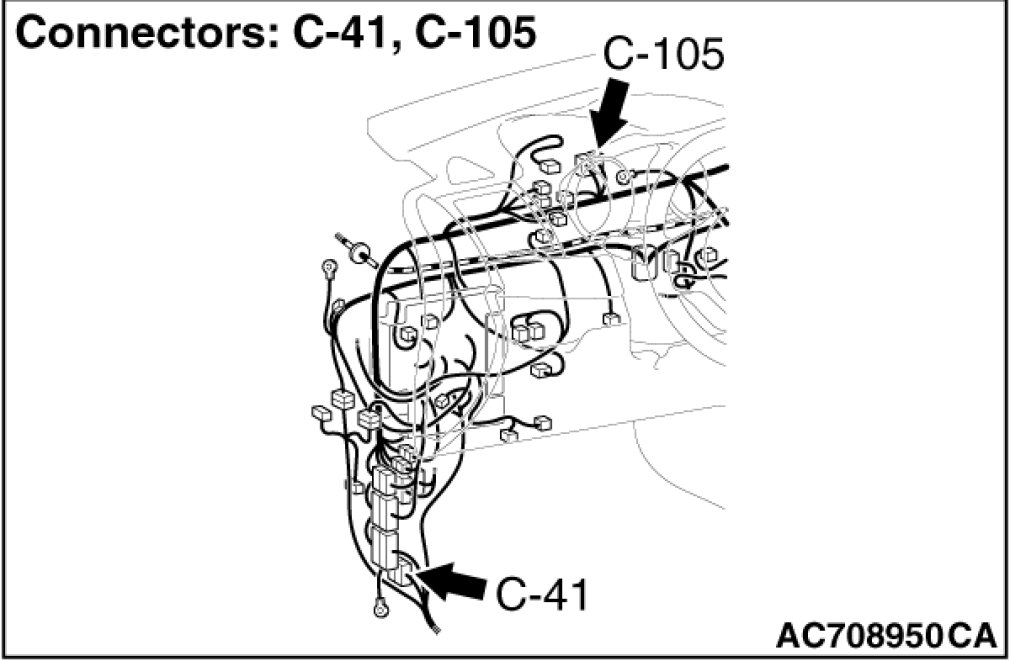 Connectors: C-41, C-105

C-105

C-41

AC708950CA