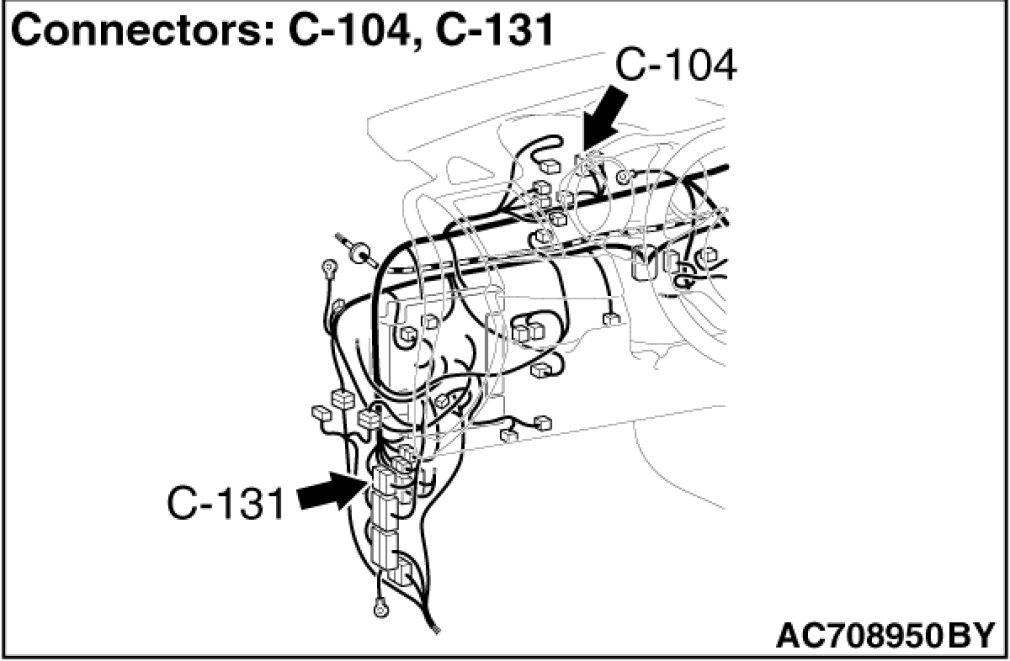 Connectors: C-104, C-131

C-104

C-131

AC708950BY