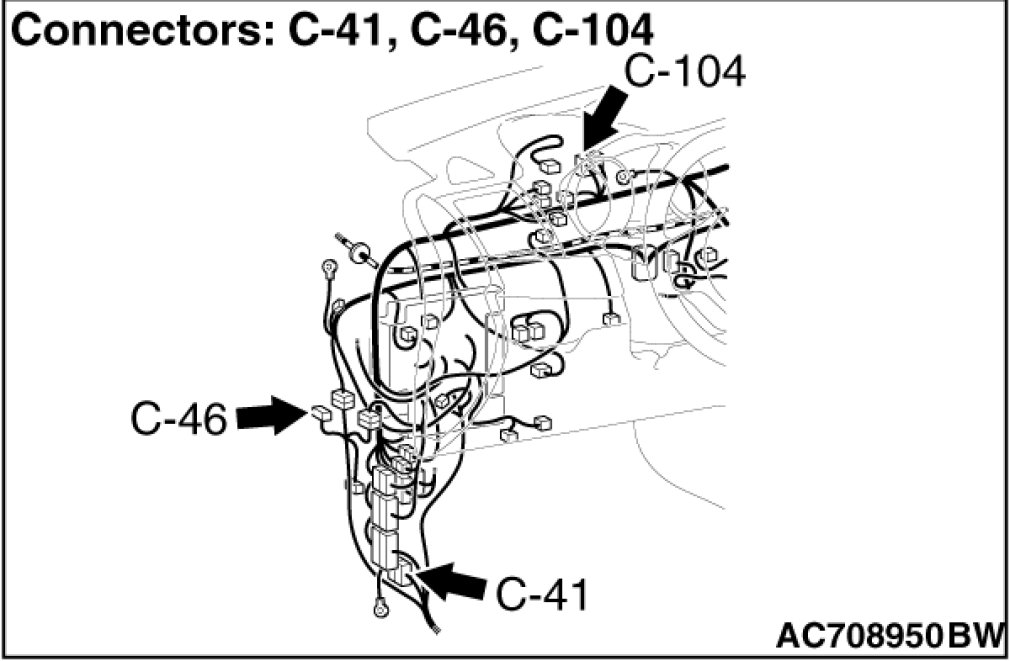 Connectors: C-41, C-46, C-104

C-104

C-46

C-41

AC708950BW