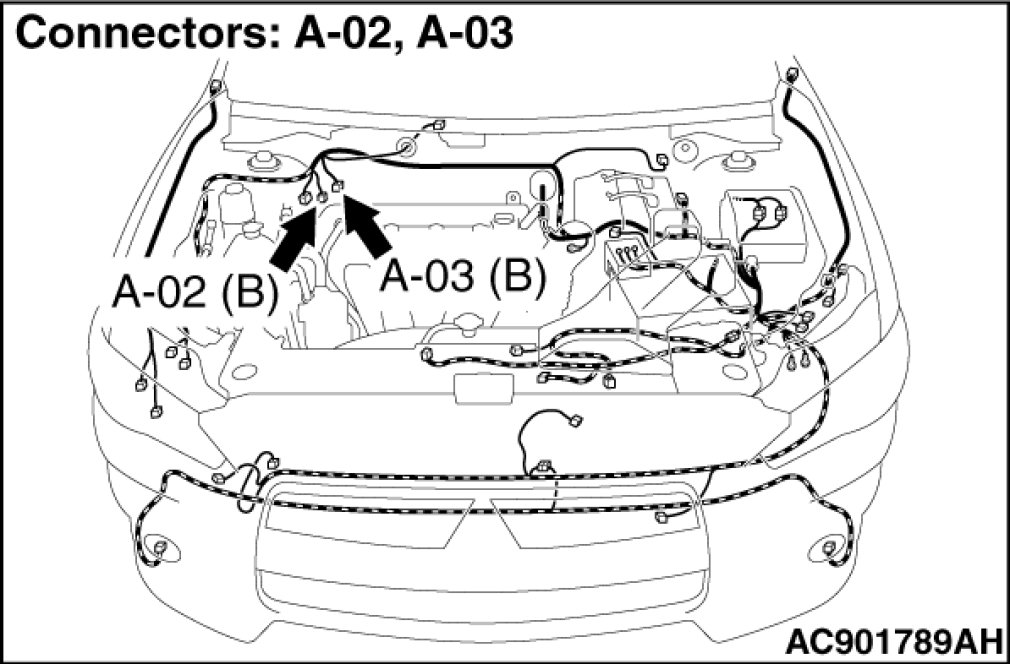 Connectors: A-02, A-03

A-02 (B)

A-03 (B)

AC901789AH