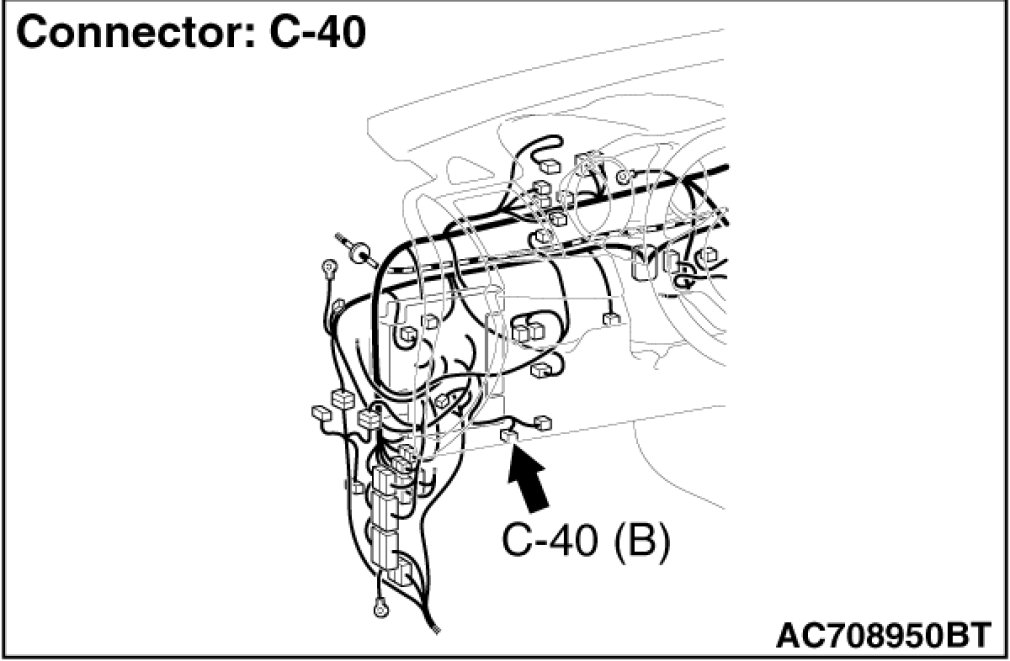 Connector: C-40

C-40 (B)

AC708950BT