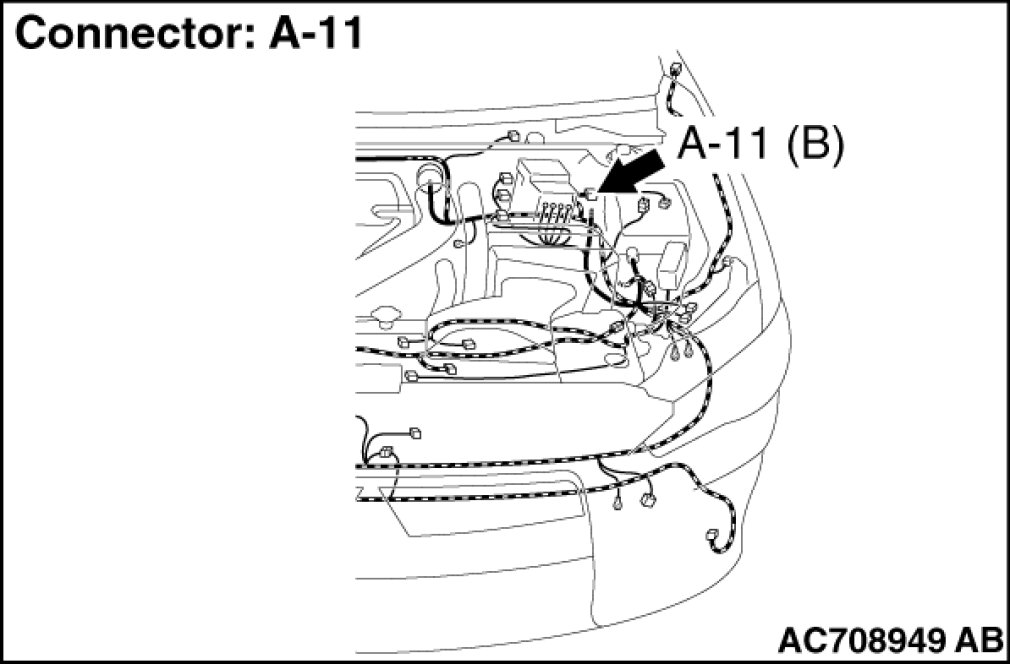 Connector: A-11

A-11 (B)

AC708949 AB