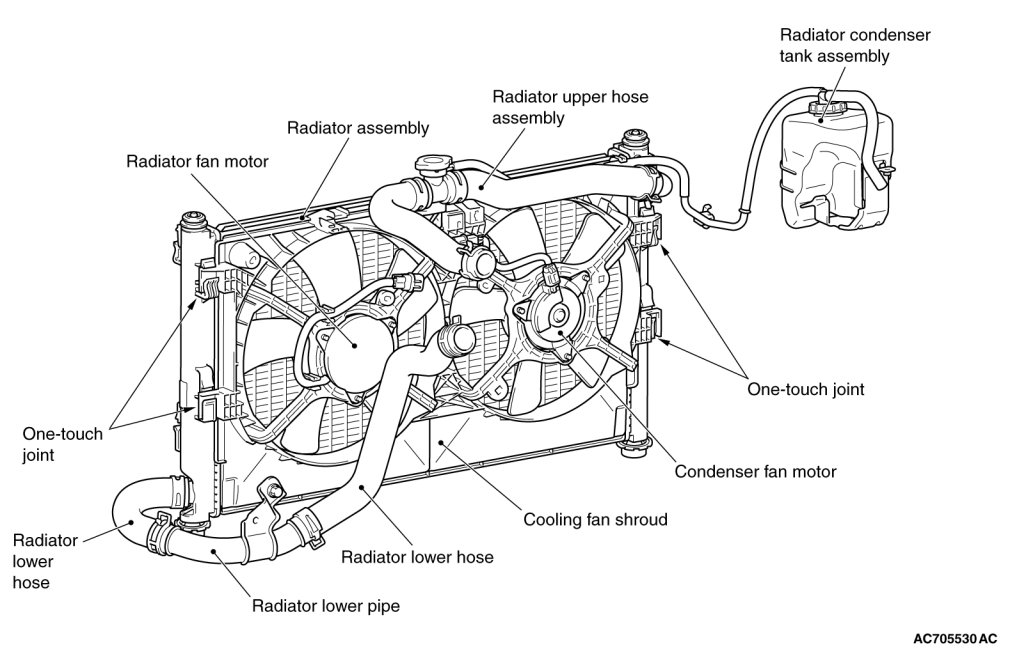 Radiator condenser tank assembly

Radiator upper hose assembly

Radiator assembly

Radiator fan motor

One-touch joint

One-touch joint

Condenser fan motor

Cooling fan shroud

Radiator lower hose

Radiator lower hose

Radiator lower pipe

AC705530 AC