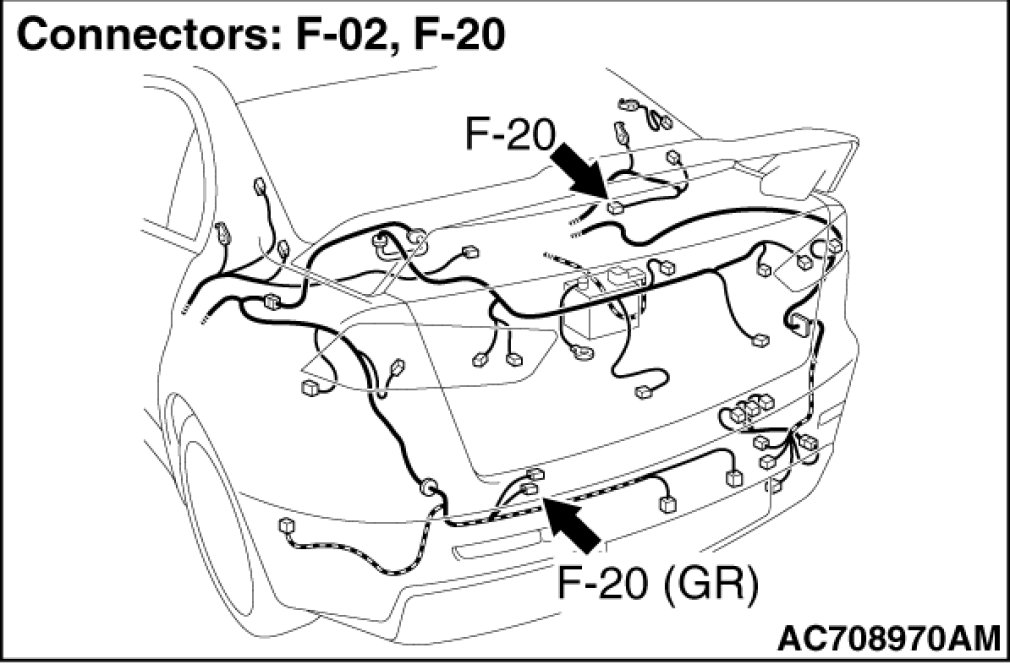 Connectors: F-02, F-20

F-20

F-20 (GR)

AC708970AM