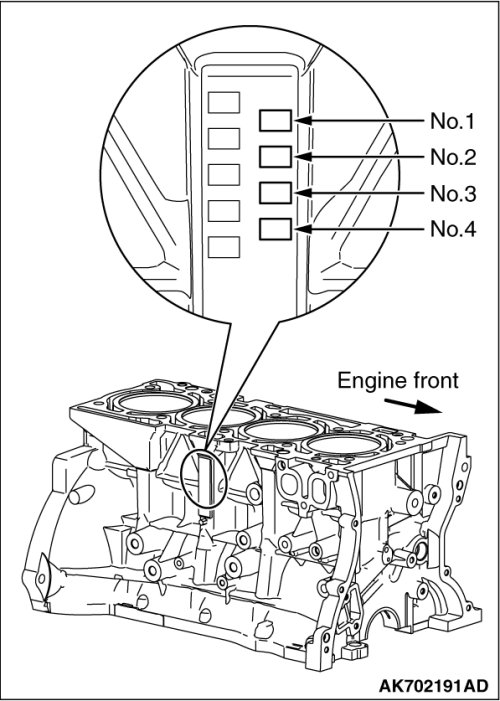 No.1
No.2
No.3
No.4
Engine front
AK702191AD