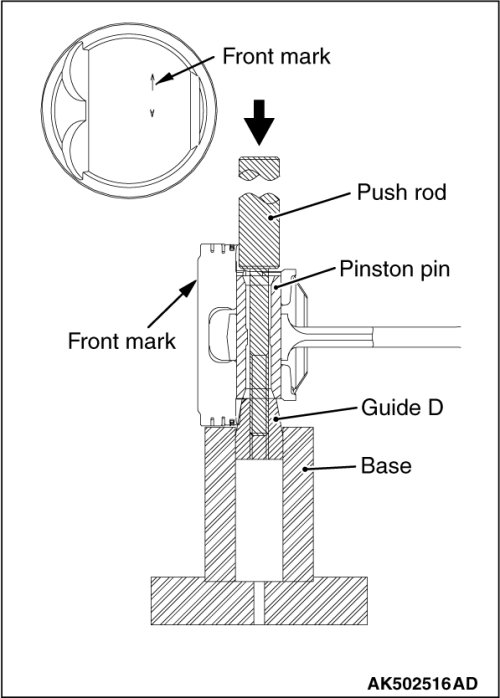 Front mark

Push rod

Pinston pin

Front mark

Guide D

Base

AK502516AD