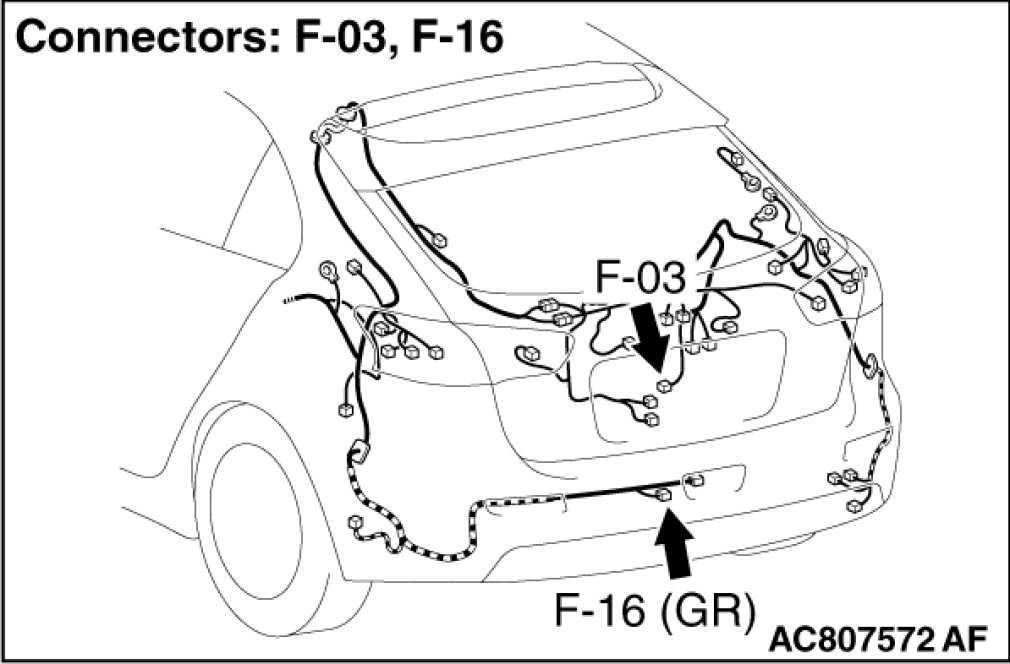 Connectors: F-03, F-16

F-03

F-16 (GR)

AC807572 AF