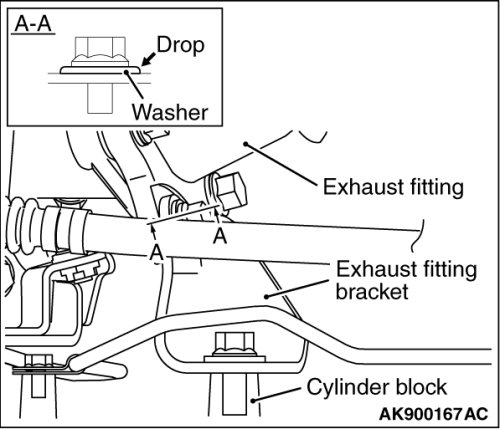 A-A
Drop
Washer
Exhaust fitting
A
A
Exhaust fitting bracket
Cylinder block
AK900167AC