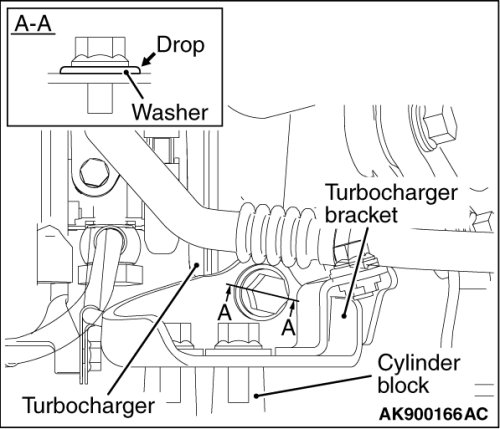 A-A
Drop
Washer
Turbocharger bracket
A
A
Cylinder block
Turbocharger
AK900166AC