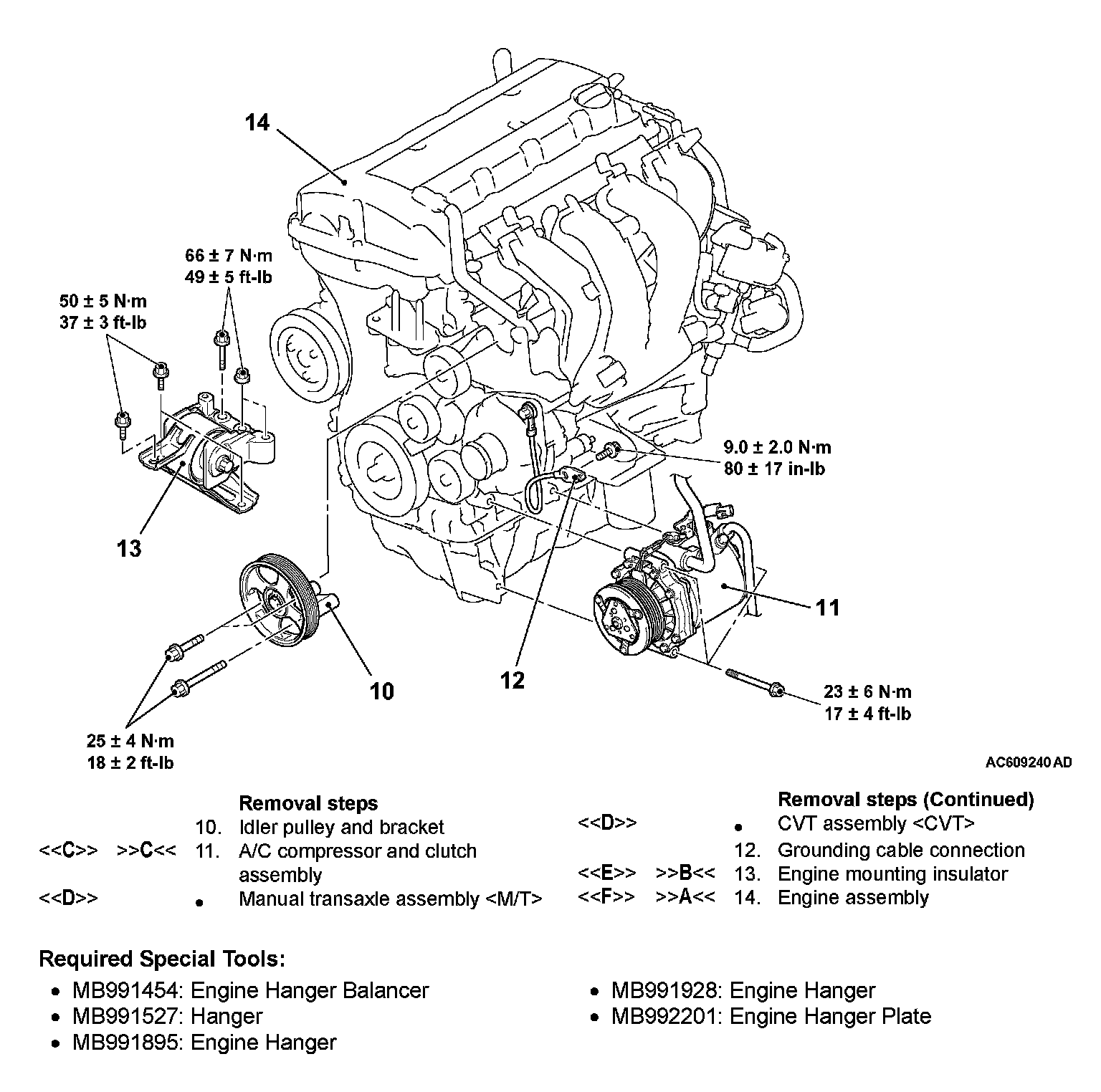 14

66 ± 7 N·m
49 ± 5 ft-lb

50 ± 5 N·m
37 ± 3 ft-lb

9.0 ± 2.0 N·m
80 ± 17 in-lb

13

11

10

12

23 ± 6 N·m
17 ± 4 ft-lb

25 ± 4 N·m
18 ± 2 ft-lb

AC609240 AD

Removal steps
10. Idler pulley and bracket
<<C>> >>C<< 11. A/C compressor and clutch assembly
<<D>> • Manual transaxle assembly <M/T>

Removal steps (Continued)
<<D>> • CVT assembly <CVT>
12. Grounding cable connection
<<E>> >>B<< 13. Engine mounting insulator
<<F>> >>A<< 14. Engine assembly

Required Special Tools:
• MB991454: Engine Hanger Balancer
• MB991527: Hanger
• MB991895: Engine Hanger
• MB991928: Engine Hanger
• MB992201: Engine Hanger Plate