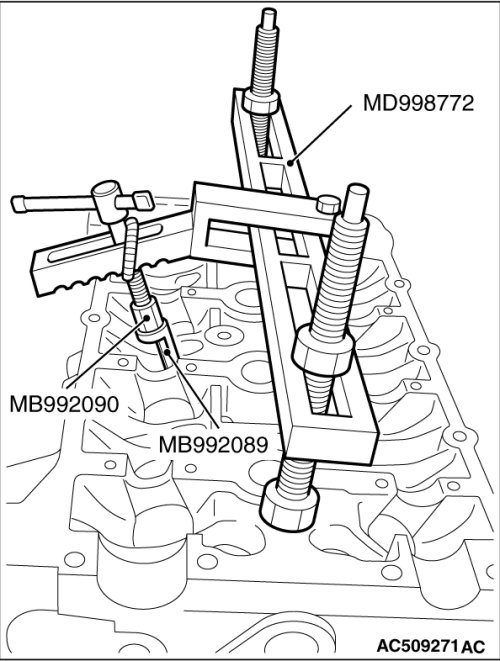 MD998772

MB992090

MB992089

AC509271AC