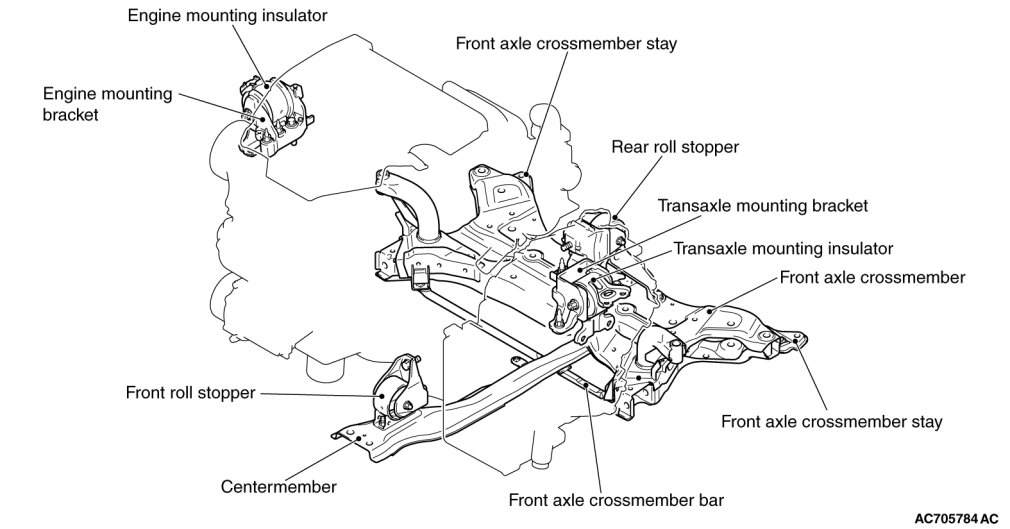 Engine mounting insulator

Engine mounting bracket

Front axle crossmember stay

Rear roll stopper

Transaxle mounting bracket

Transaxle mounting insulator

Front axle crossmember

Front roll stopper

Front axle crossmember stay

Centermember

Front axle crossmember bar

AC705784 AC