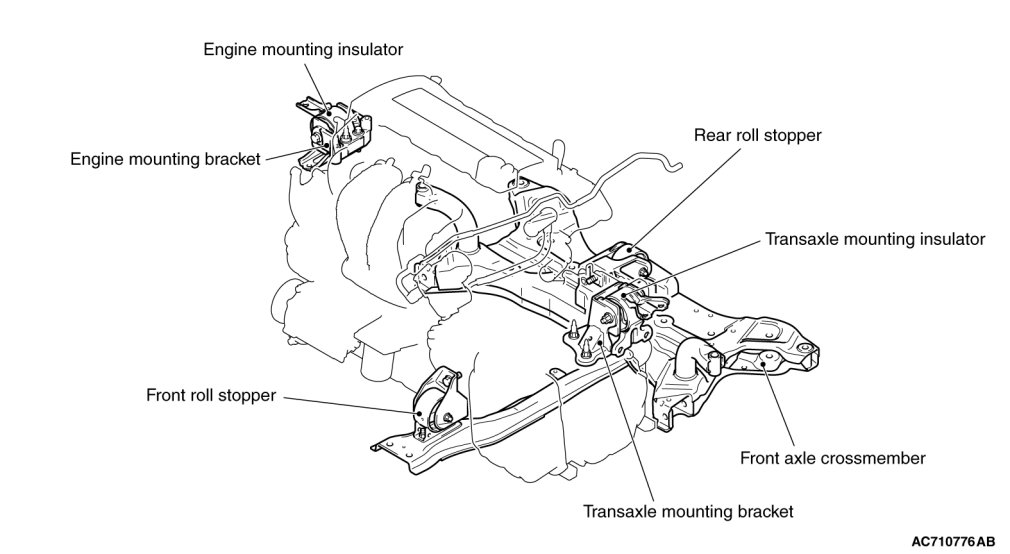 Engine mounting insulator

Engine mounting bracket

Rear roll stopper

Transaxle mounting insulator

Front roll stopper

Front axle crossmember

Transaxle mounting bracket

AC710776AB