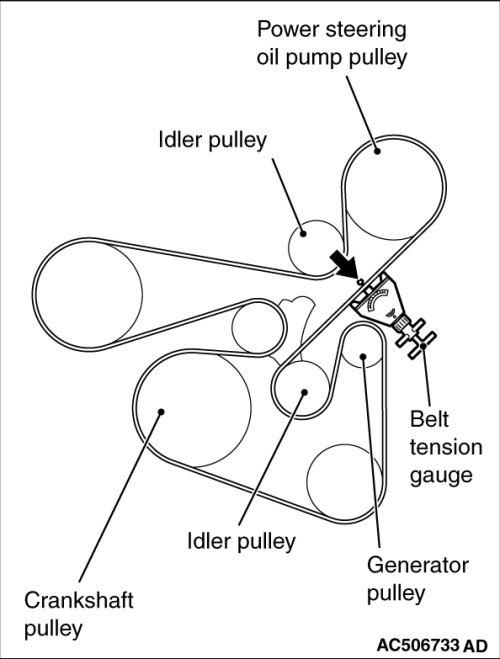 Power steering oil pump pulley

Idler pulley

Belt tension gauge

Idler pulley

Generator pulley

Crankshaft pulley

AC506733 AD